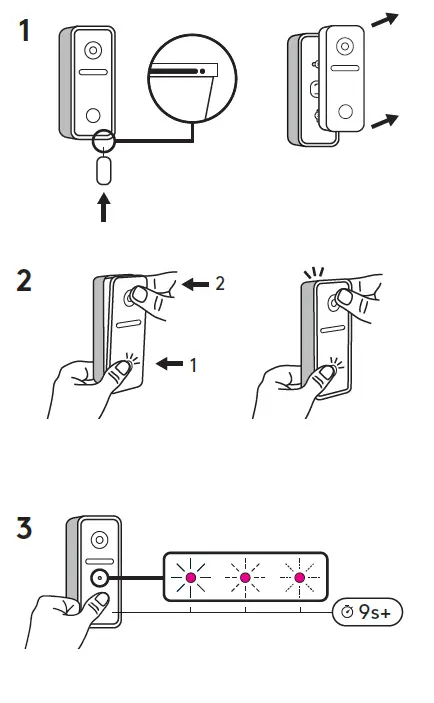 1

2

2

1

3

9s+