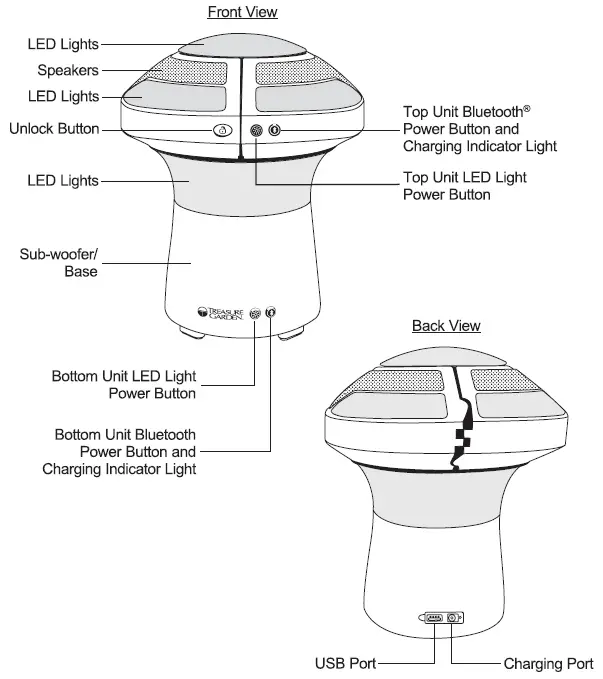 Front View

LED Lights
Speakers
LED Lights
Unlock Button
LED Lights
Sub-woofer/ Base

Top Unit Bluetooth® Power Button and Charging Indicator Light

Top Unit LED Light Power Button

TREASURE GARDEN

Bottom Unit LED Light Power Button

Bottom Unit Bluetooth Power Button and Charging Indicator Light

Back View

USB Port
Charging Port