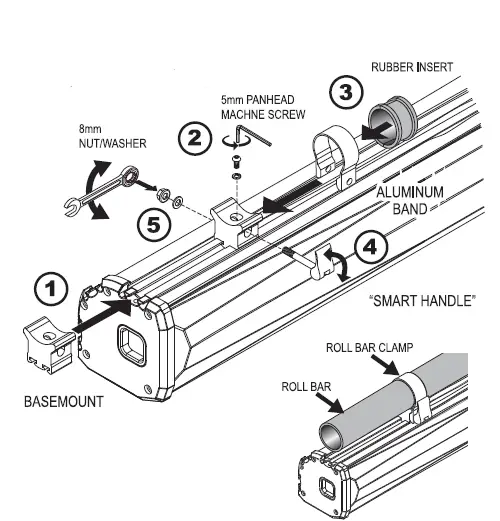 RUBBER INSERT

3

5mm PANHEAD MACHNE SCREW

2

8mm NUT/WASHER

5

ALUMINUM BAND

4

1

"SMART HANDLE"

BASEMOUNT

ROLL BAR CLAMP

ROLL BAR