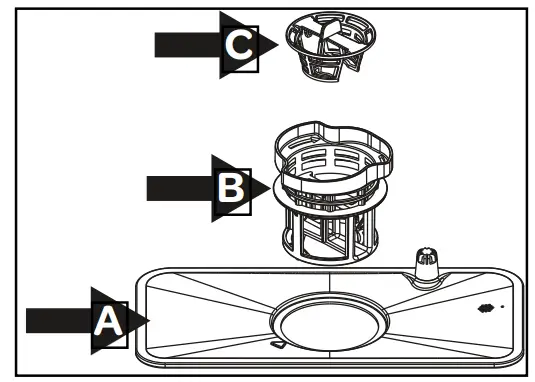 C

B

A