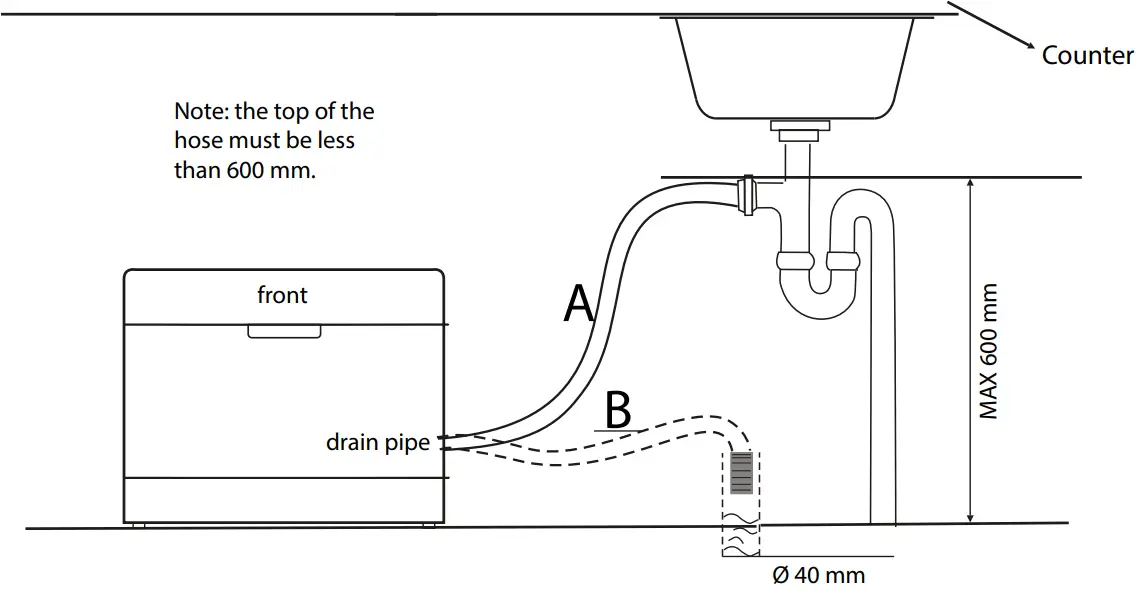 Counter

Note: the top of the hose must be less than 600 mm.

front

A

B

drain pipe

MAX 600 mm

Ø 40 mm