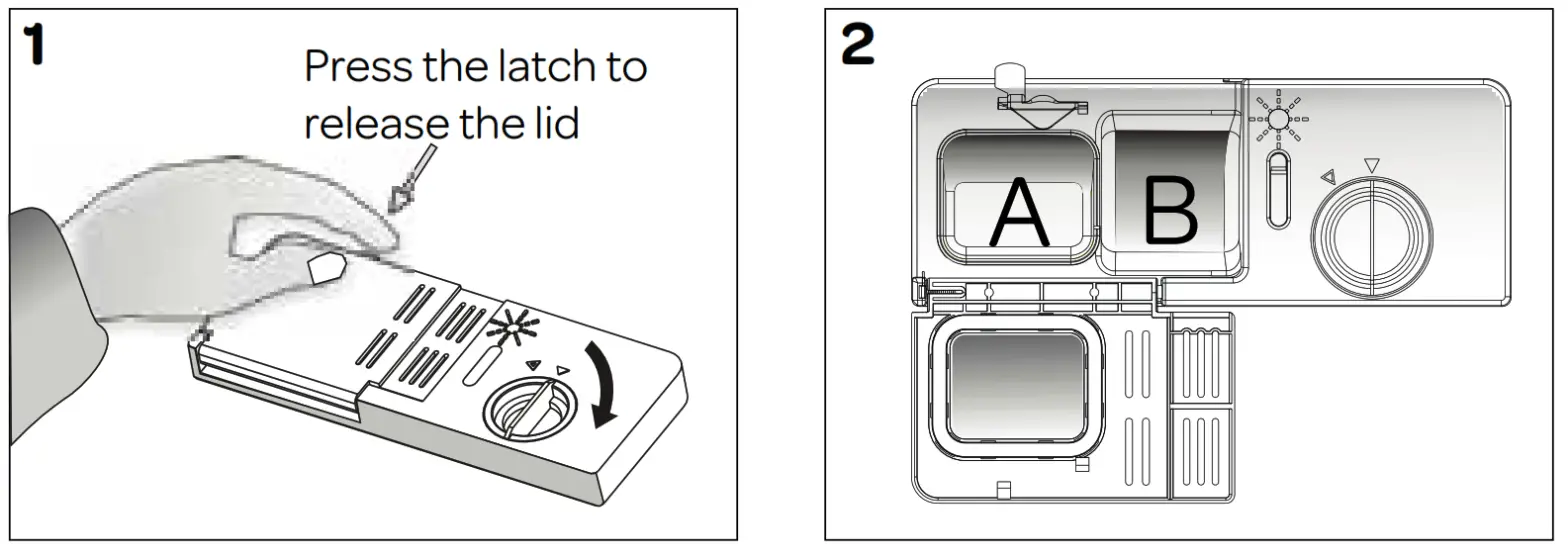 1

Press the latch to release the lid

2

A

B