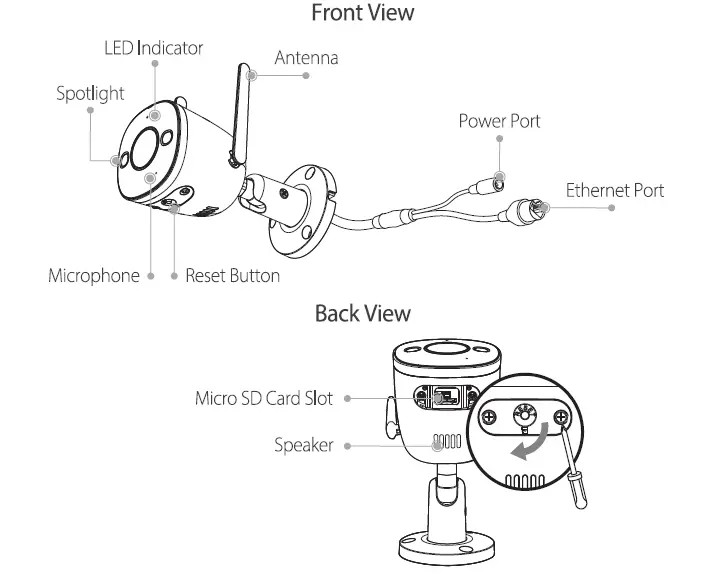 Front View

LED Indicator
Antenna
Spotlight
Power Port
Ethernet Port
Microphone
Reset Button

Back View

Micro SD Card Slot
Speaker