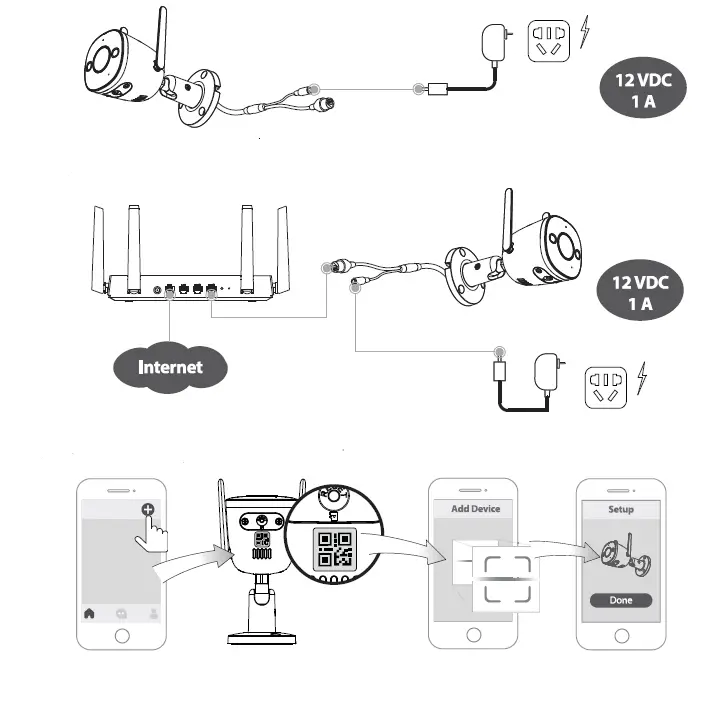 12 VDC
1 A

12 VDC
1 A

Internet

Add Device

Setup

Done