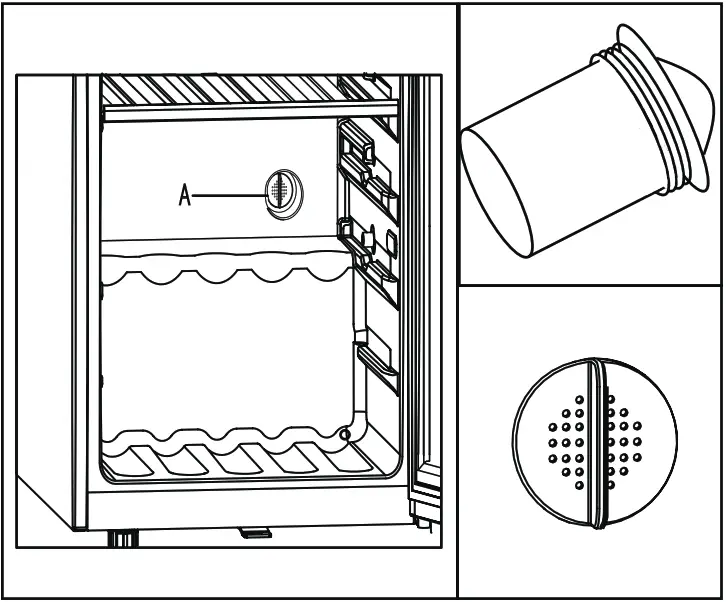 A