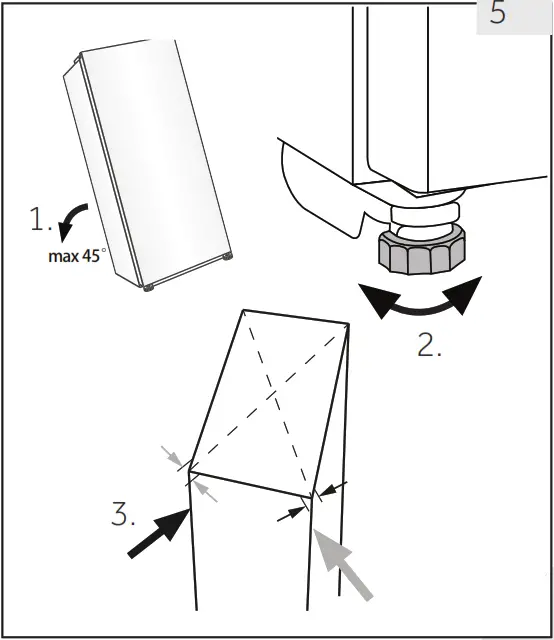 5

1.
max 45°

2.

3.