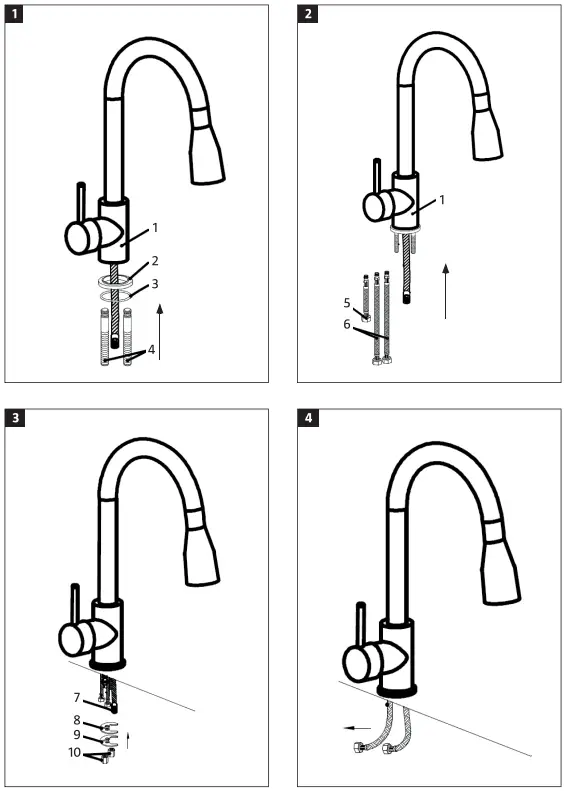 1
1
2
3
4

2
1
5
6

3
7
8
9
10

4