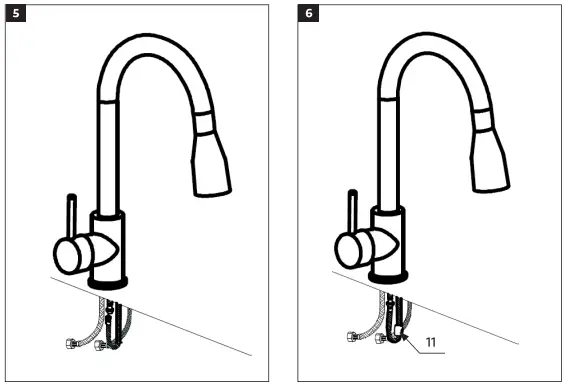 5

6

11