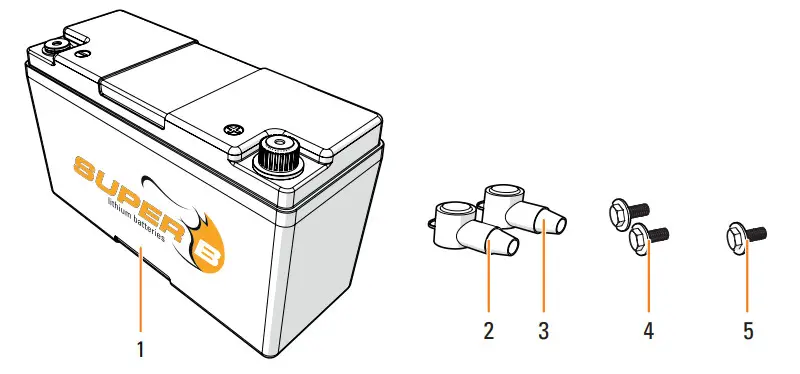 SUPER B
lithium batteries

1

2

3

4

5