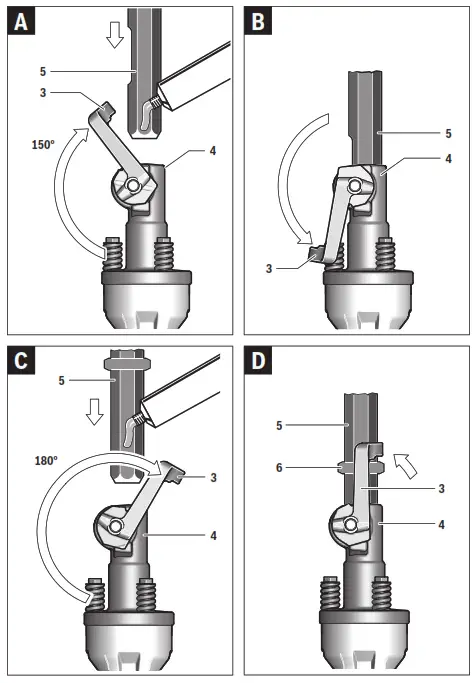 A
5
3
150°
4

B
5
4
3

C
5
180°
3
4

D
5
6
3
4