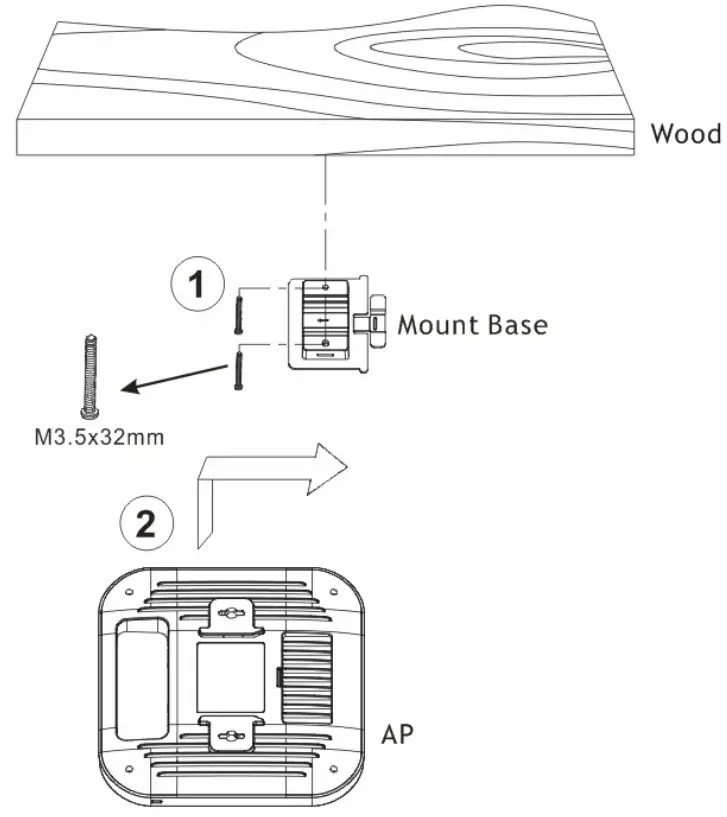 Wood

1

Mount Base

M3.5x32mm

2

AP