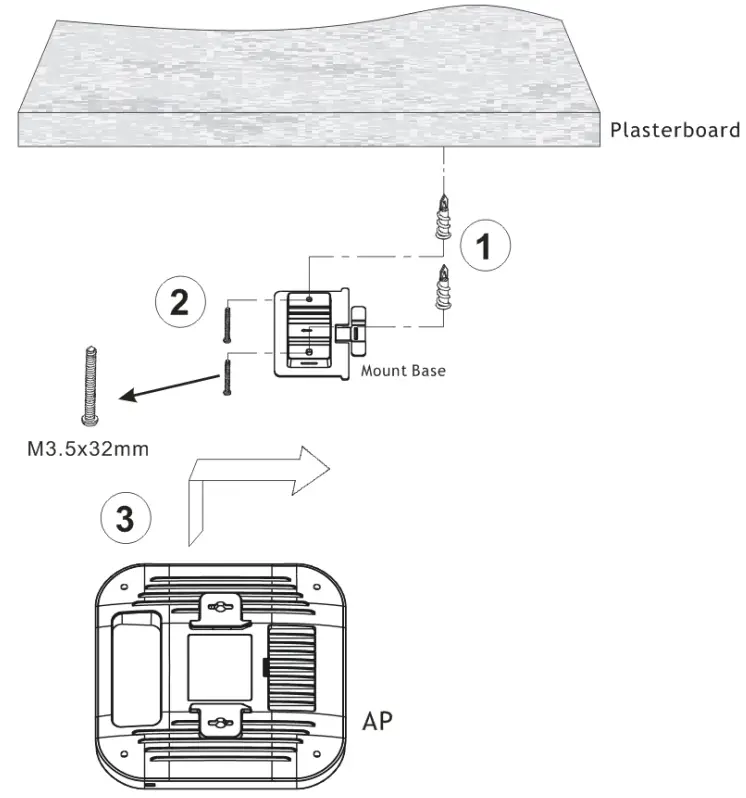 Plasterboard

1

2

Mount Base

M3.5x32mm

3

AP