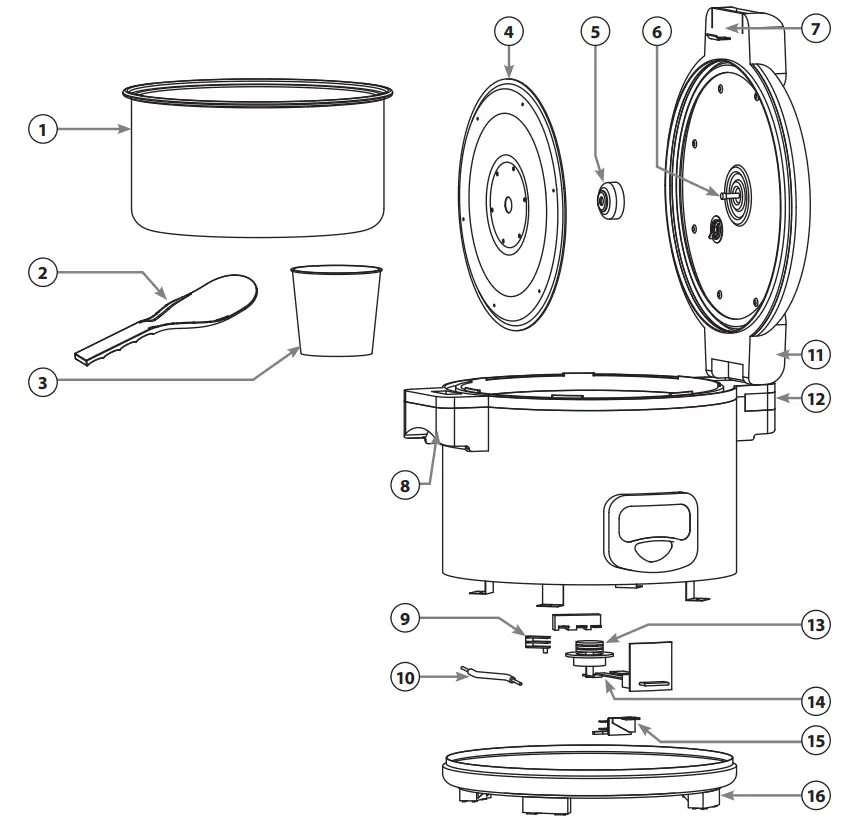 1
2
3
4
5
6
7
8
9
10
11
12
13
14
15
16