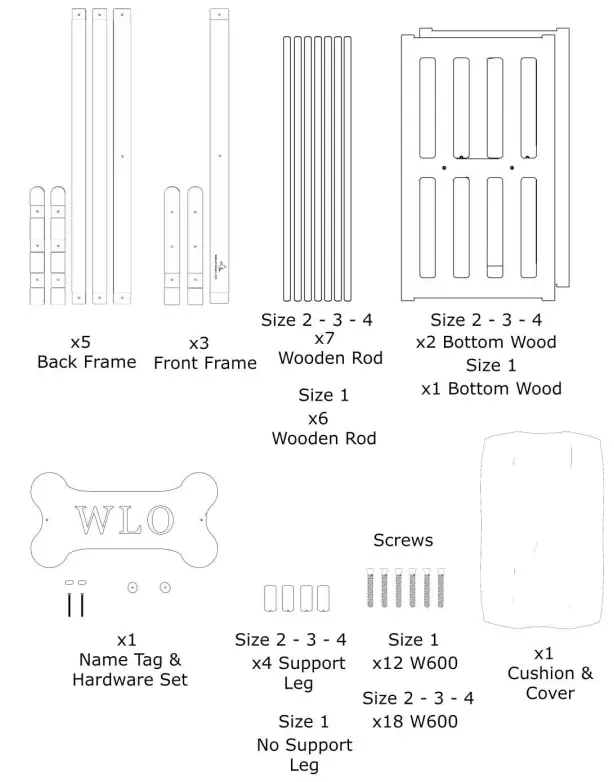 x5
Back Frame

x3
Front Frame

Size 2 - 3 - 4
x7
Wooden Rod

Size 1
x6
Wooden Rod

Size 2 - 3 - 4
x2 Bottom Wood
Size 1
x1 Bottom Wood

WLO

x1
Name Tag &
Hardware Set

Size 2 - 3 - 4
x4 Support
Leg

Size 1
No Support
Leg

Screws

Size 1
x12 W600

Size 2 - 3 - 4
x18 W600

x1
Cushion &
Cover