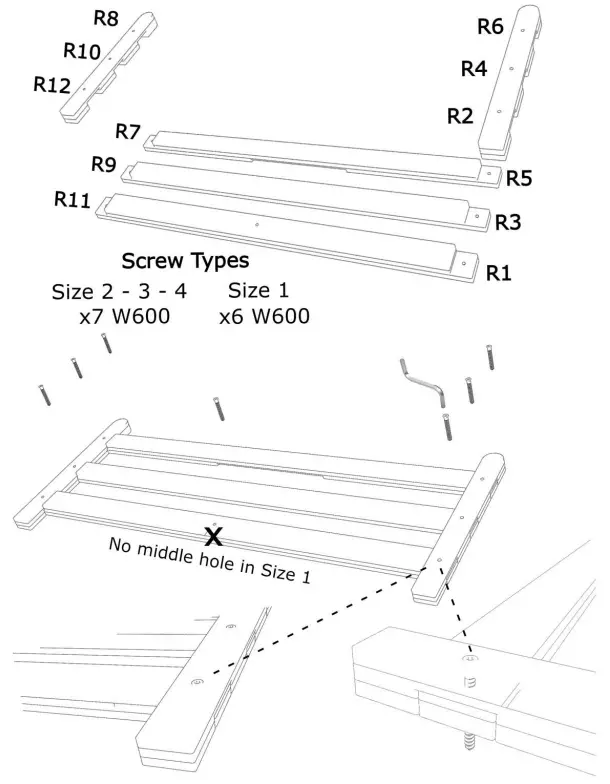 R8
R10
R12
R6
R4
R2
R7
R9
R11
R5
R3
R1

Screw Types
Size 2 - 3 - 4
x7 W600
Size 1
x6 W600

X
No middle hole in Size 1