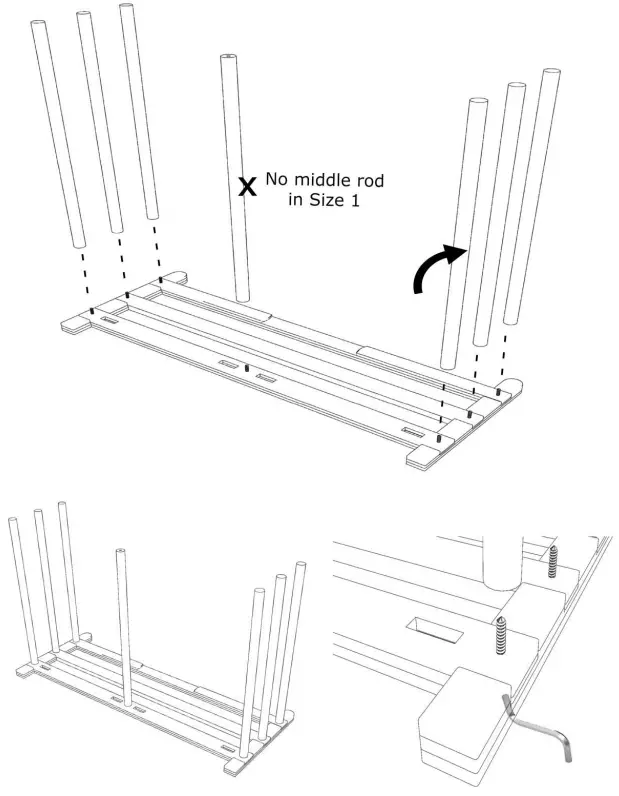 X No middle rod in Size 1