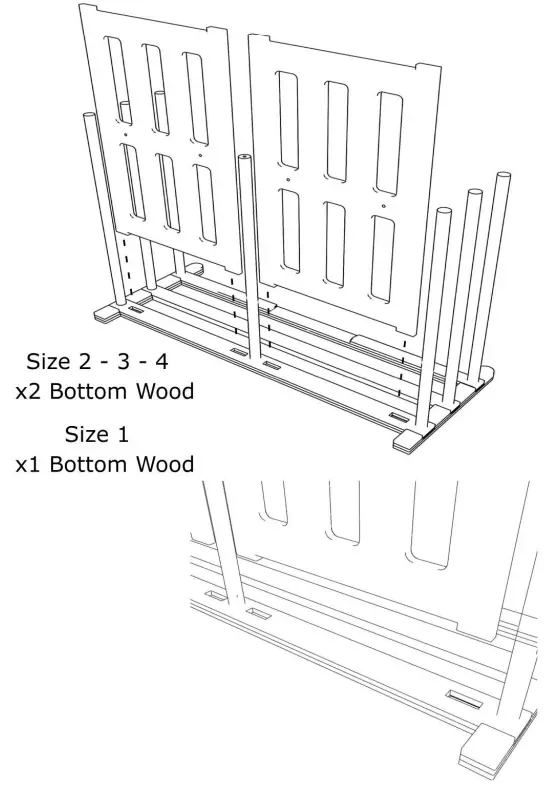 Size 2 - 3 - 4
x2 Bottom Wood

Size 1
x1 Bottom Wood