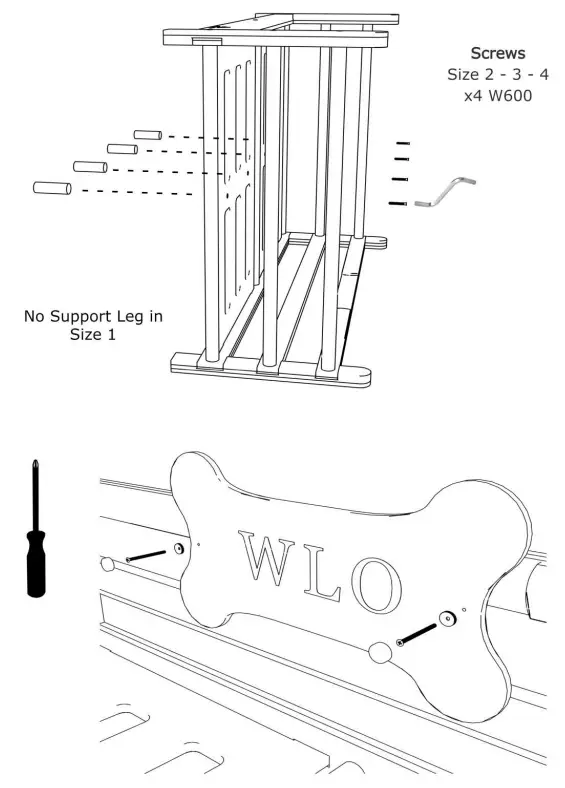 Screws
Size 2 - 3 - 4
x4 W600

No Support Leg in Size 1

WLO