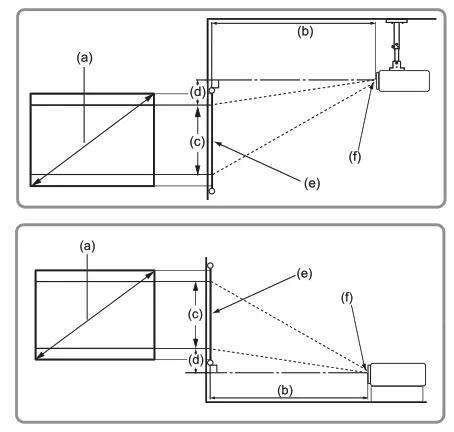 (b)
(a)
(d)
(c)
(f)
(e)

(a)
(e)
(f)
(c)
(d)
(b)