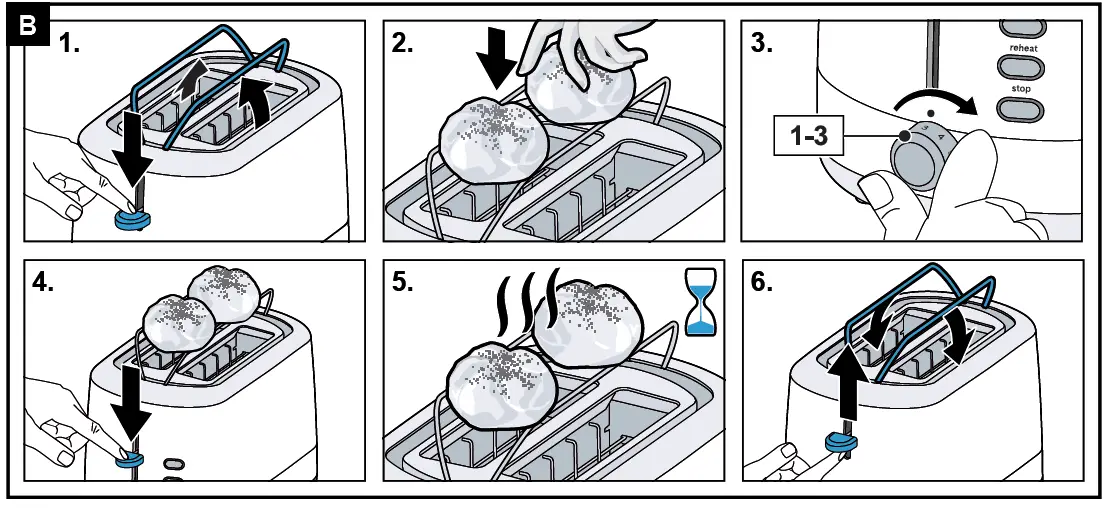 B

1.

2.

3.

reheat

stop

1-3

4.

5.

6.