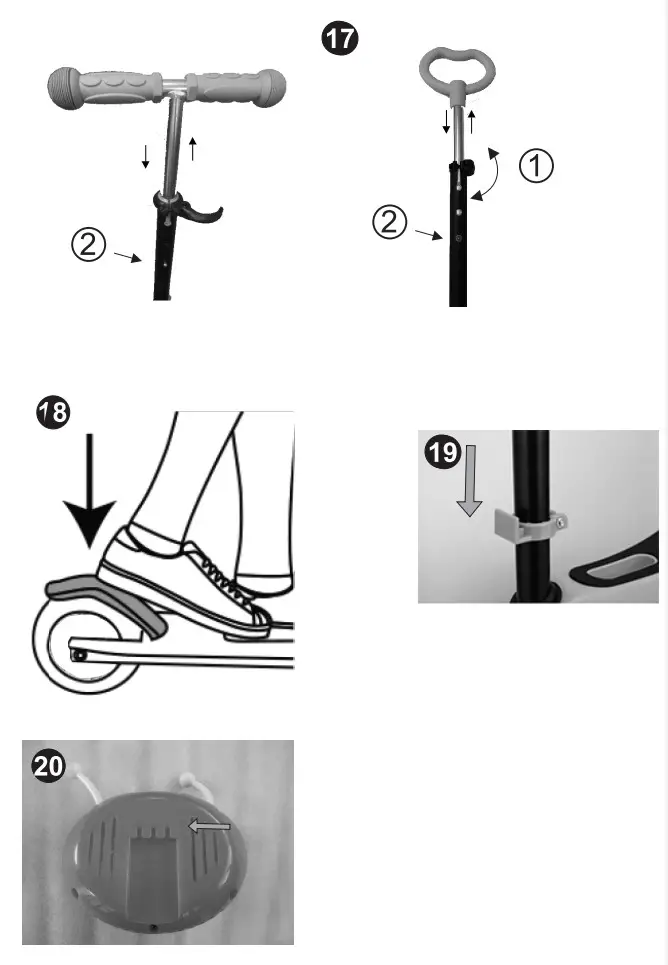 17

②

①

②

18

19

20