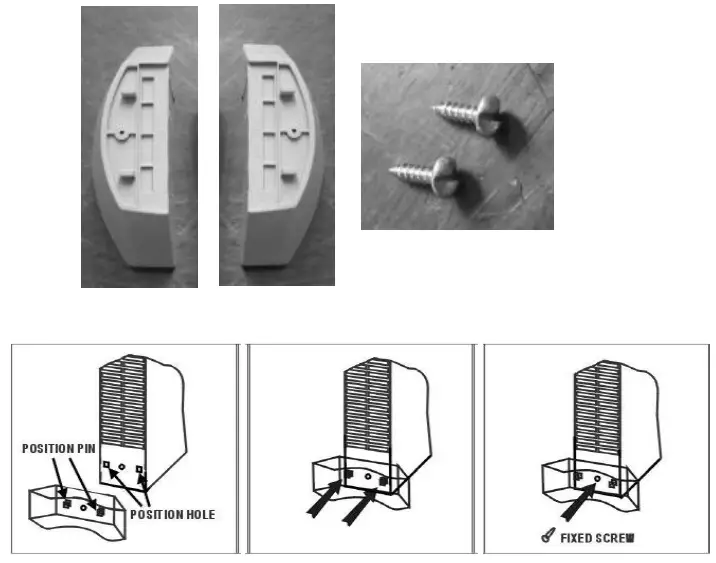 POSITION PIN

POSITION HOLE

FIXED SCREW