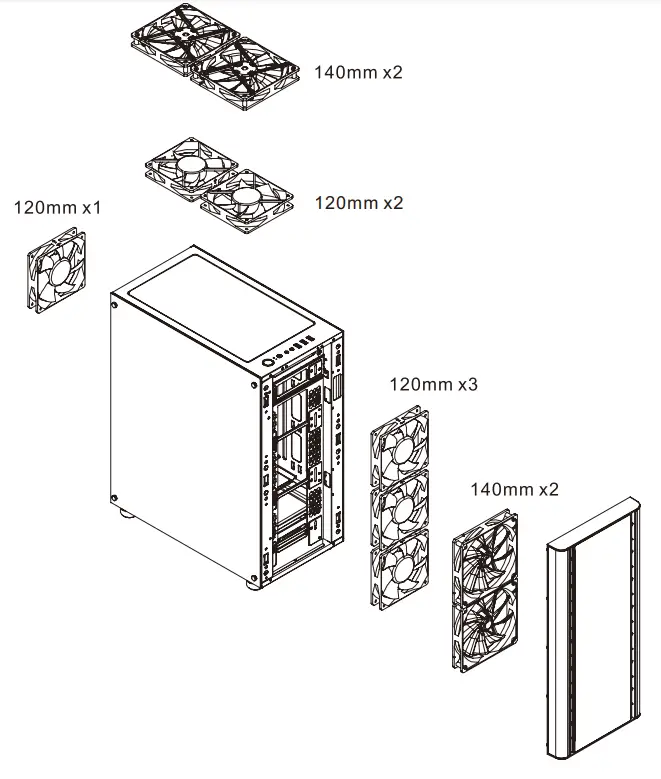 140mm x2

120mm x2

120mm x1

120mm x3

140mm x2