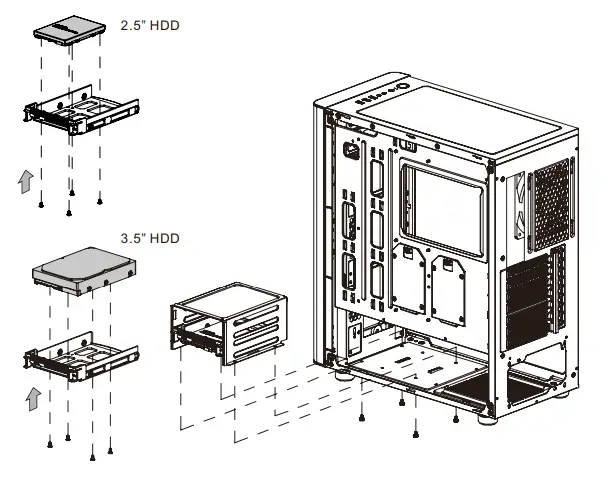 2.5" HDD

3.5" HDD