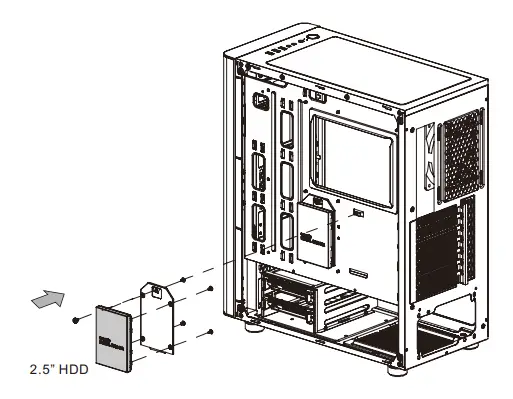 2.5" HDD