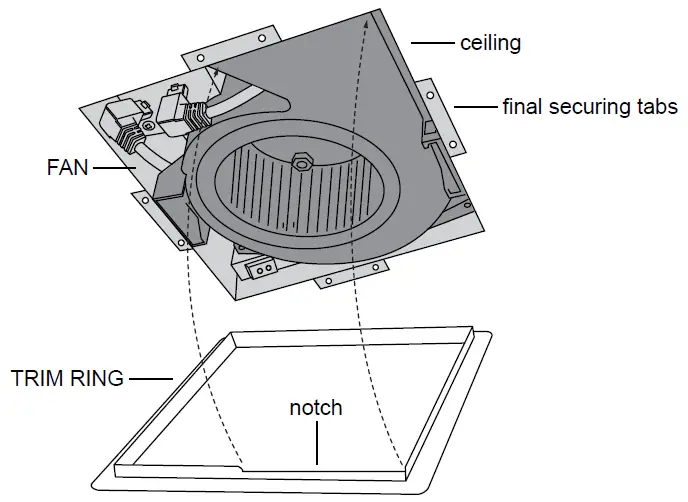 ceiling

final securing tabs

FAN

TRIM RING

notch