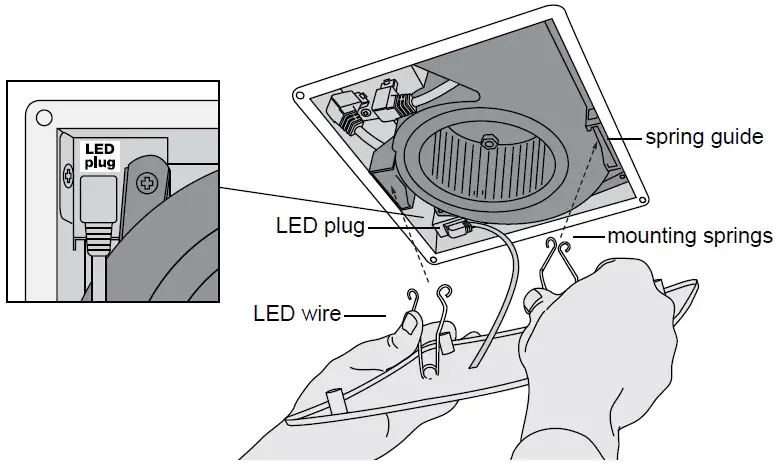 LED plug

spring guide

LED plug

mounting springs

LED wire