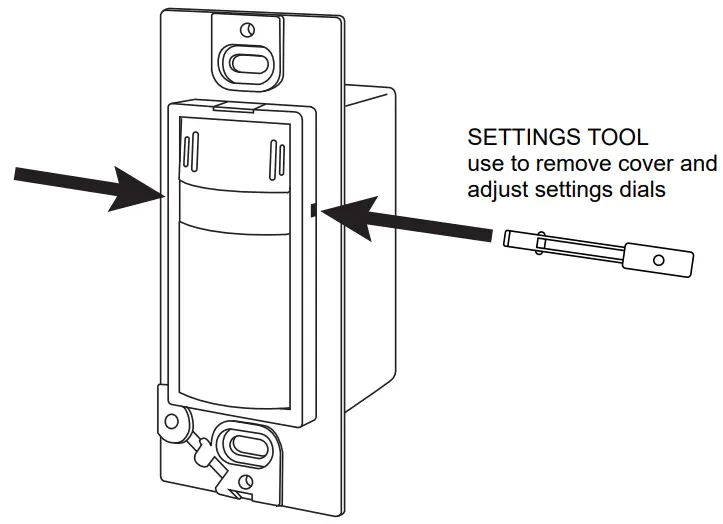 SETTINGS TOOL
use to remove cover and adjust settings dials