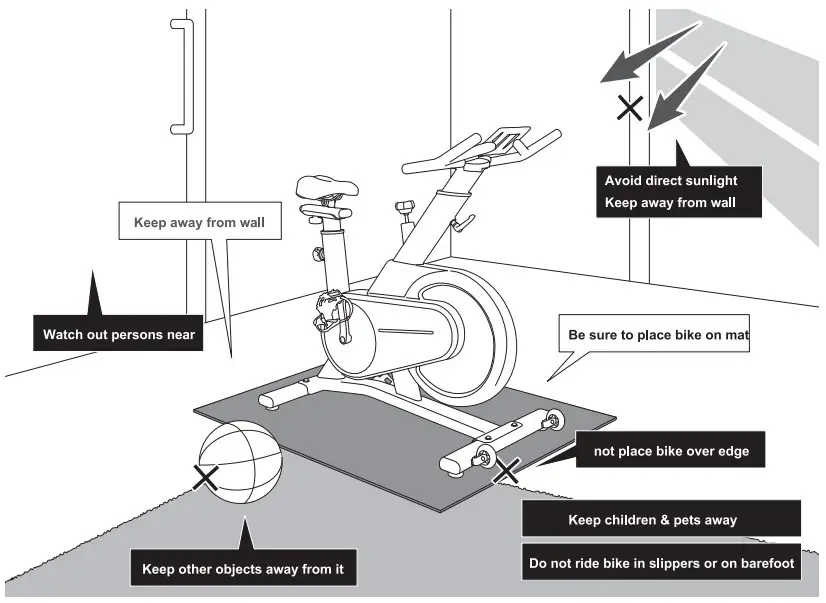 Avoid direct sunlight
Keep away from wall

Keep away from wall

Watch out persons near

Be sure to place bike on mat

not place bike over edge

Keep children & pets away

Do not ride bike in slippers or on barefoot

Keep other objects away from it