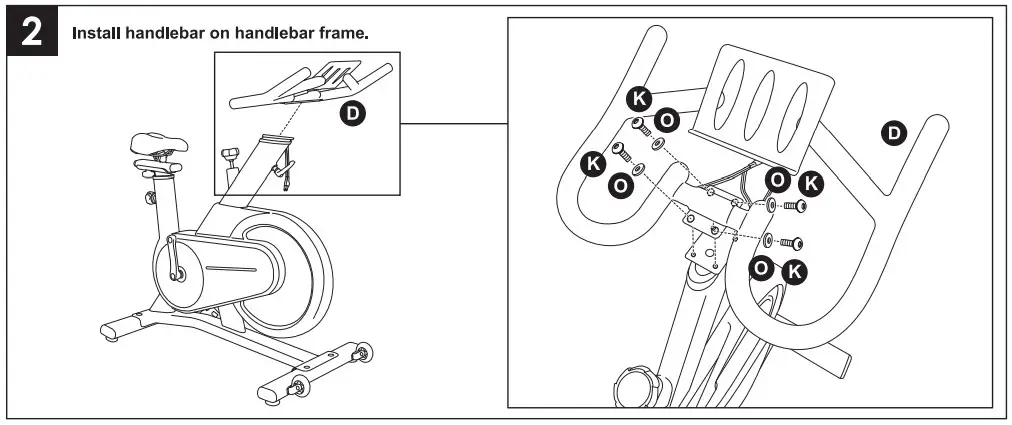 2 Install handlebar on handlebar frame.

D

K
O
K
O
D
O
K
O
K