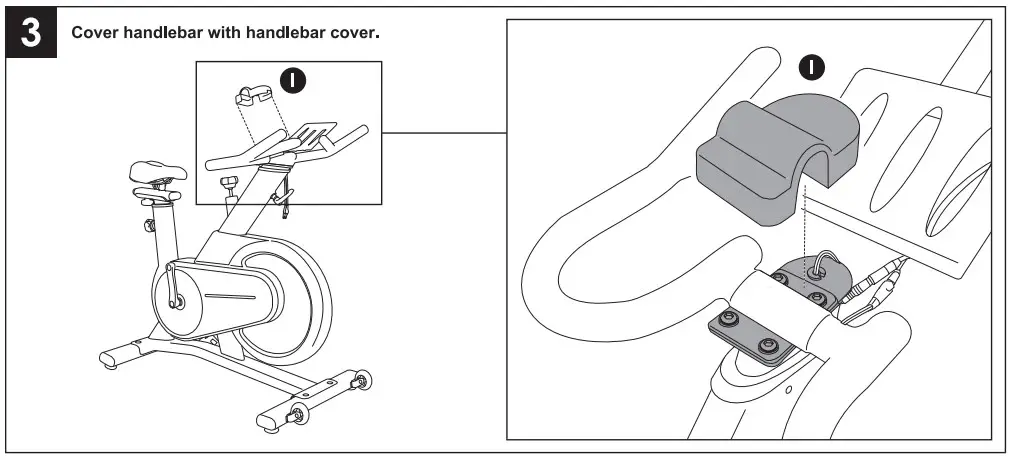 3

Cover handlebar with handlebar cover.

I

I