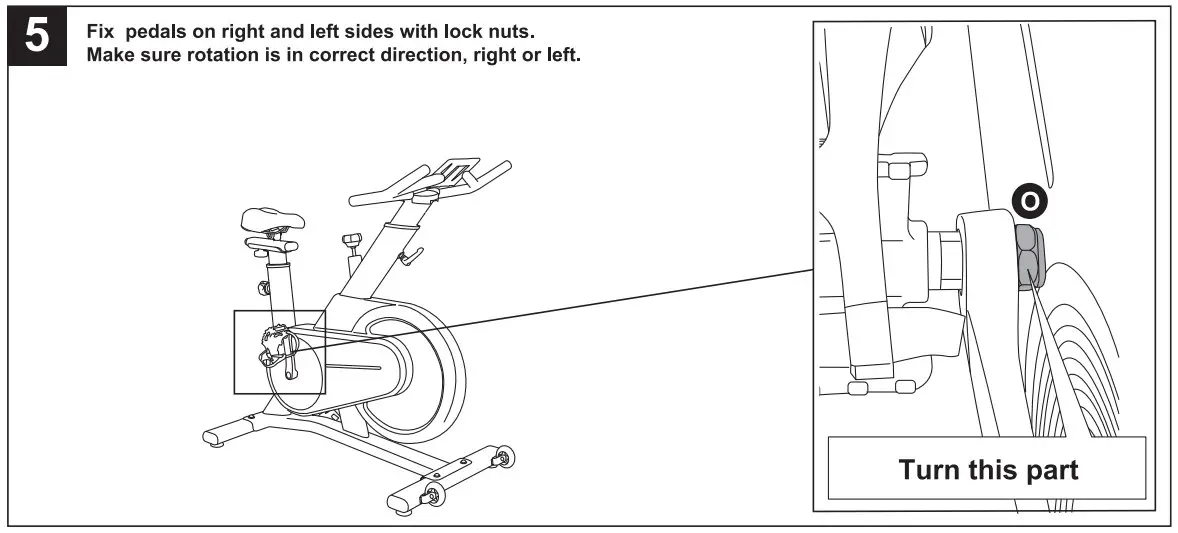 5

Fix pedals on right and left sides with lock nuts.
Make sure rotation is in correct direction, right or left.

O

Turn this part