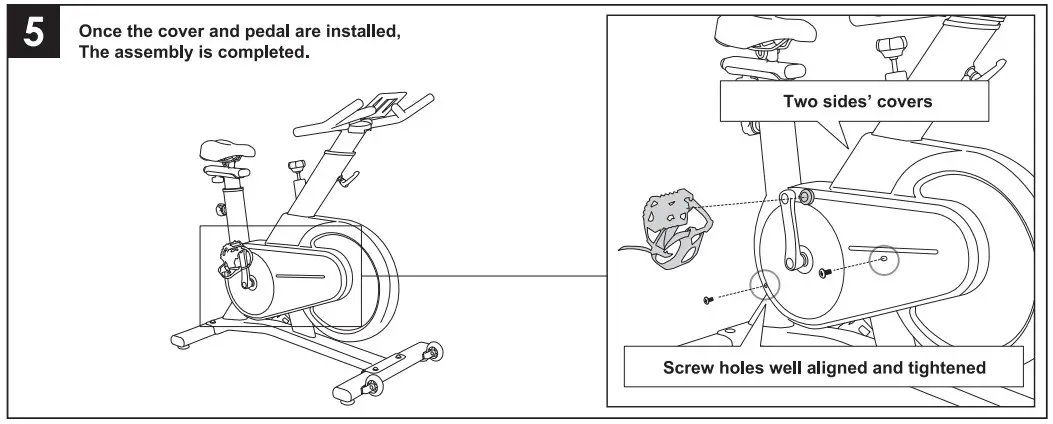 5

Once the cover and pedal are installed,
The assembly is completed.

Two sides' covers

Screw holes well aligned and tightened