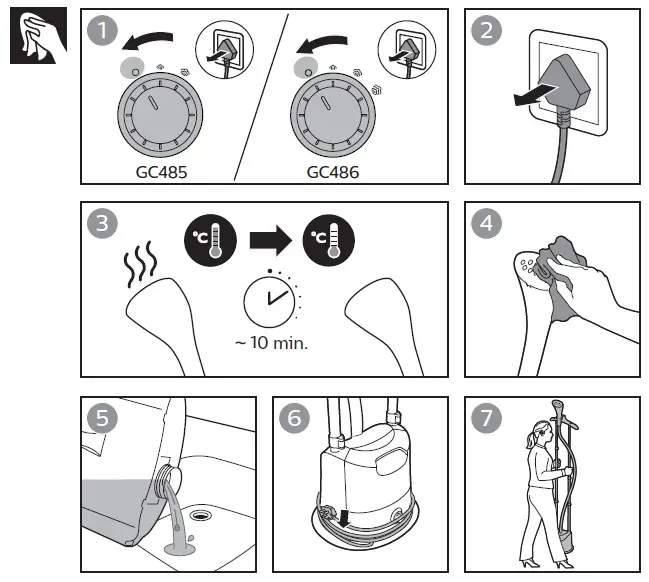 1
GC485
GC486
2
3
°C
°C
~ 10 min.
4
5
6
7