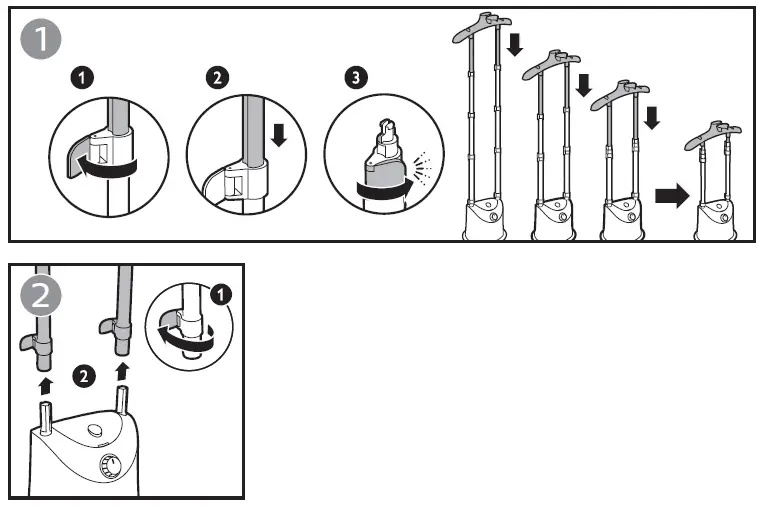 1

1

2

3

2

1

2