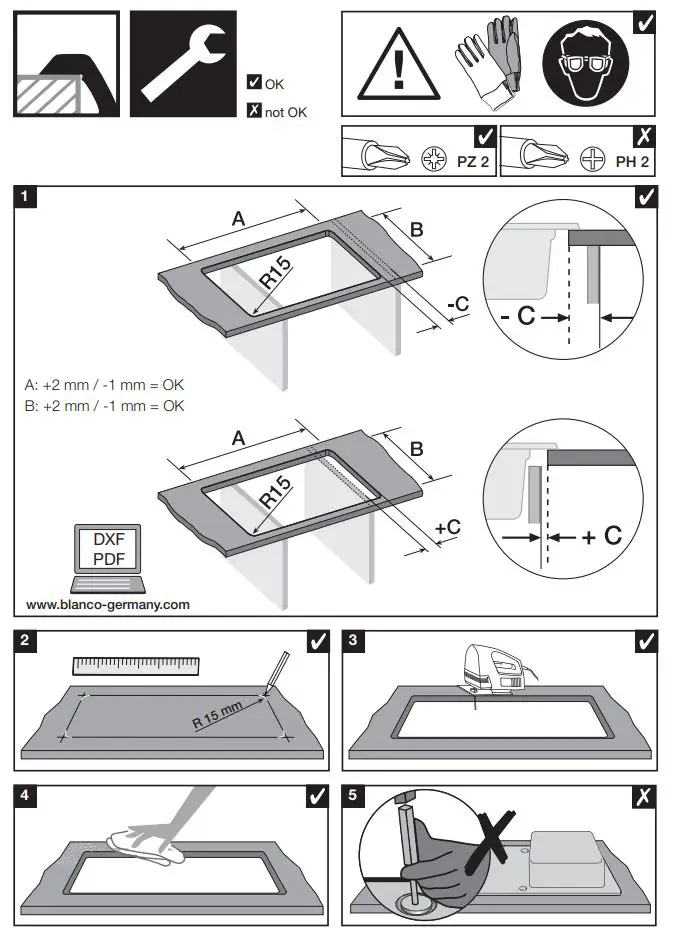 ✓ OK
✗ not OK

✓

✓ PZ 2
✗ PH 2

1 ✓

A
B
R15
-C
- C

A: +2 mm / -1 mm = OK
B: +2 mm / -1 mm = OK

A
B
R15
+C
+ C

DXF
PDF
www.blanco-germany.com

2 ✓
R 15 mm

3 ✓

4 ✓

5 ✗