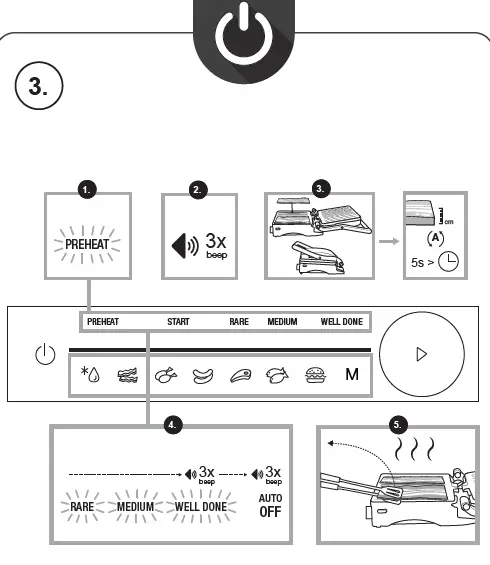 3.

1.

PREHEAT

2.

3x
beep

3.

cm

A

5s >

PREHEAT START RARE MEDIUM WELL DONE

M

4.

3x
beep

3x
beep

RARE MEDIUM WELL DONE

AUTO
OFF

5.