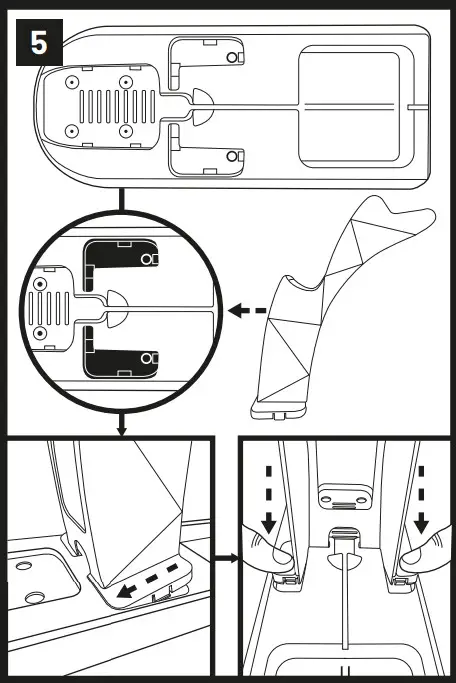 5