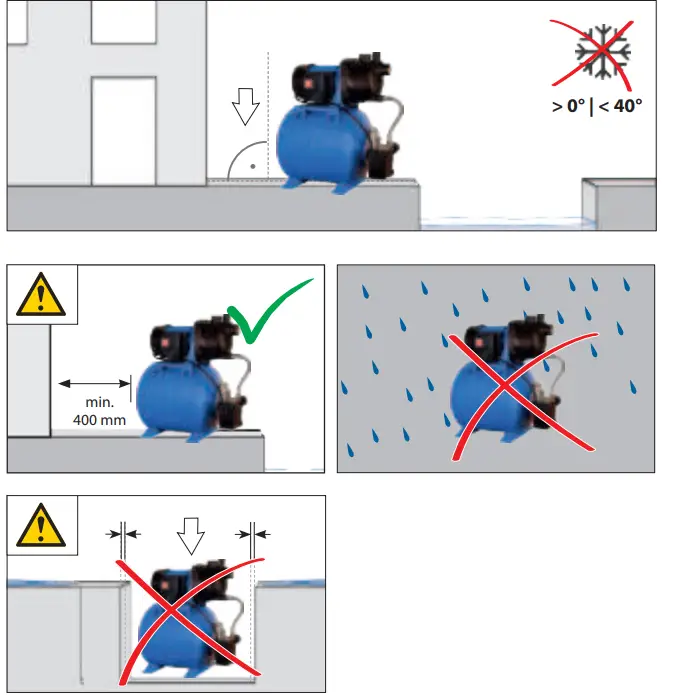 > 0° | < 40°

min.
400 mm