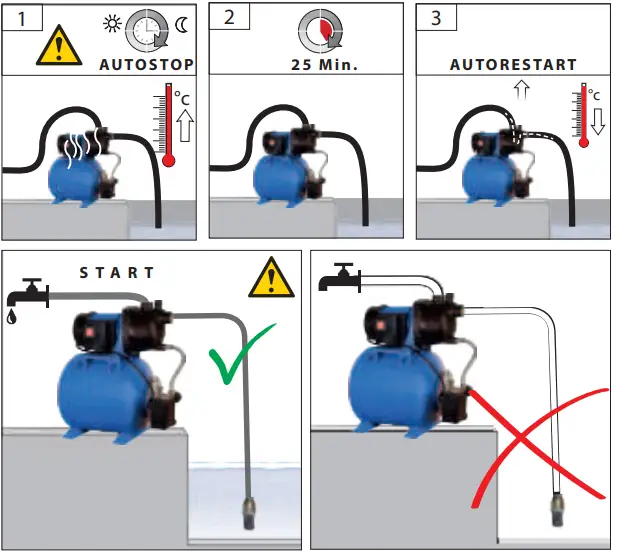 1

AUTOSTOP

°C

2

25 Min.

3

AUTORESTART

°C

START