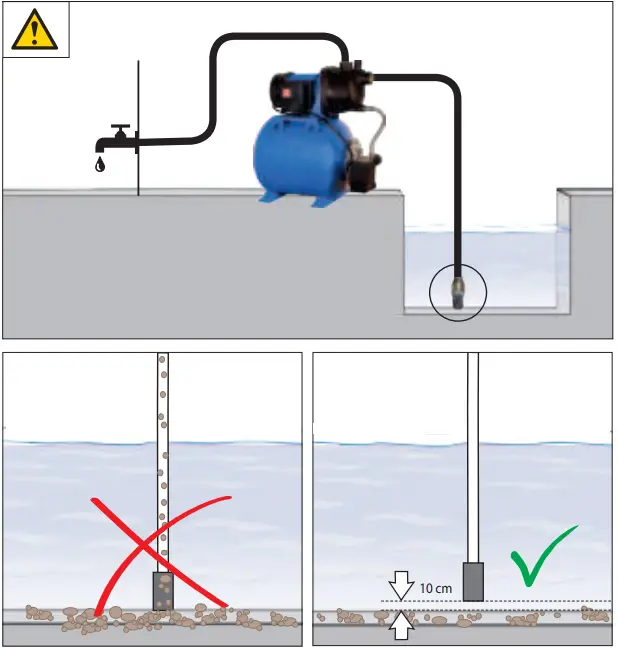 10 cm