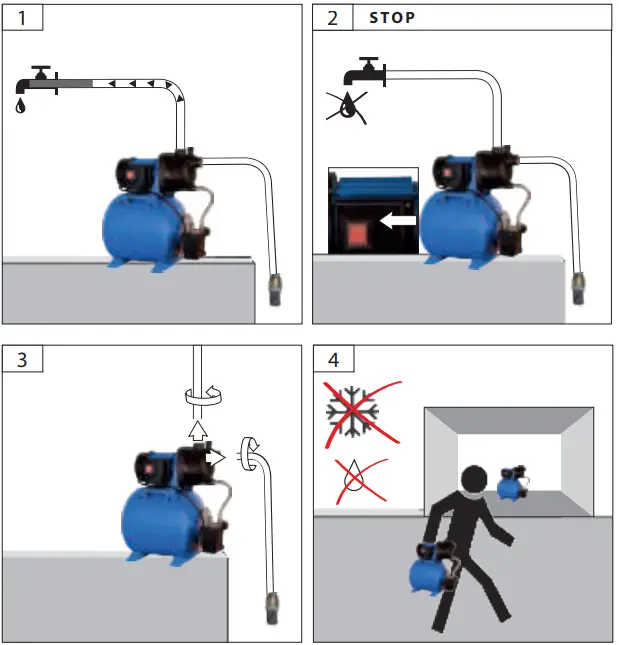 1

2 STOP

3

4