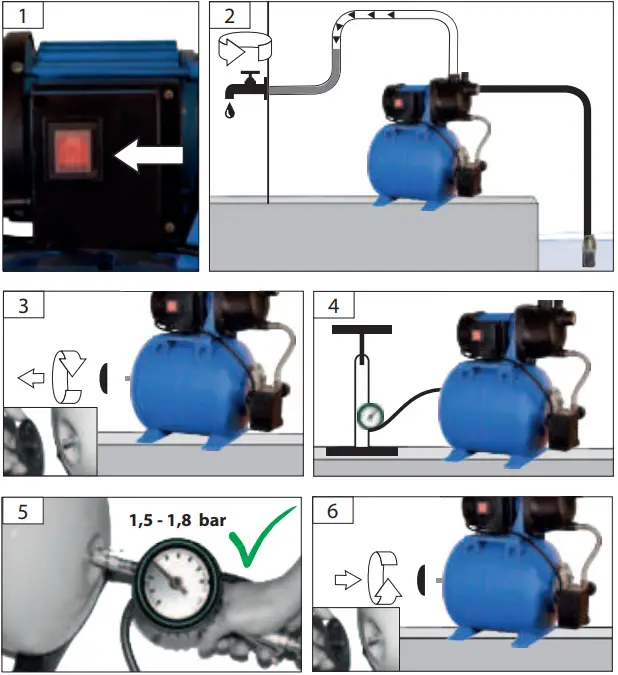 1

2

3

4

5

1,5 - 1,8 bar

6