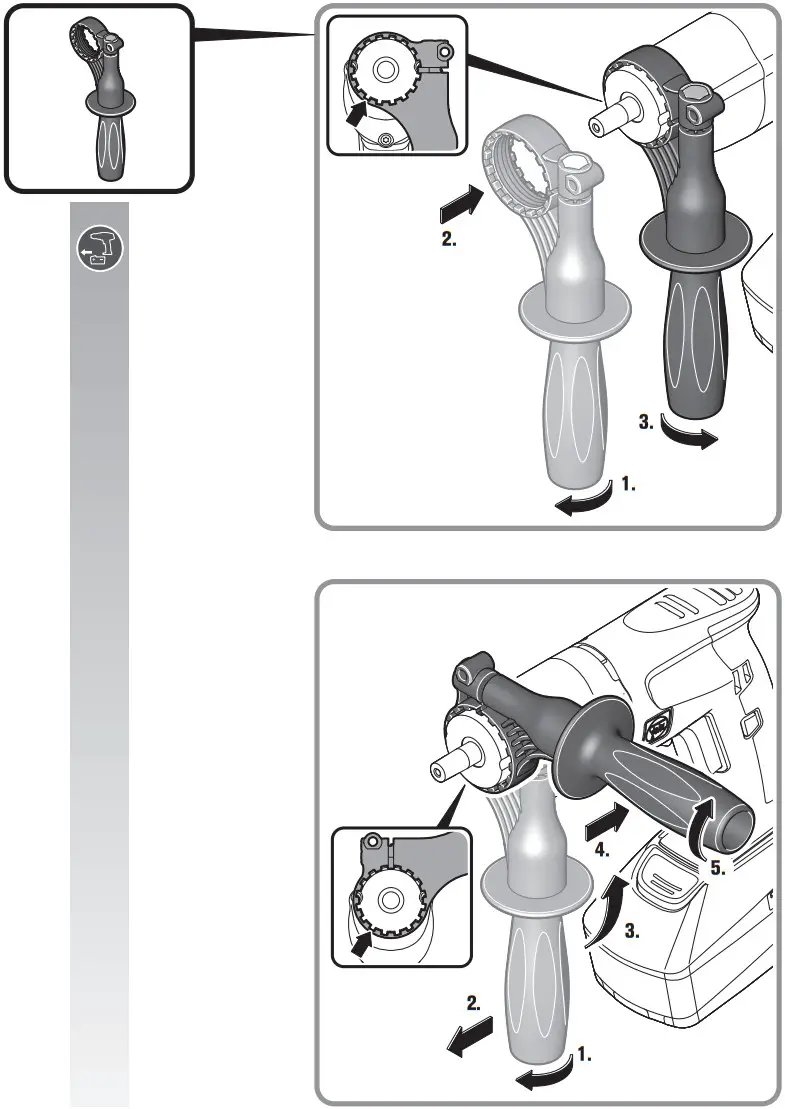 2.

3.

1.

4.

5.

3.

2.

1.