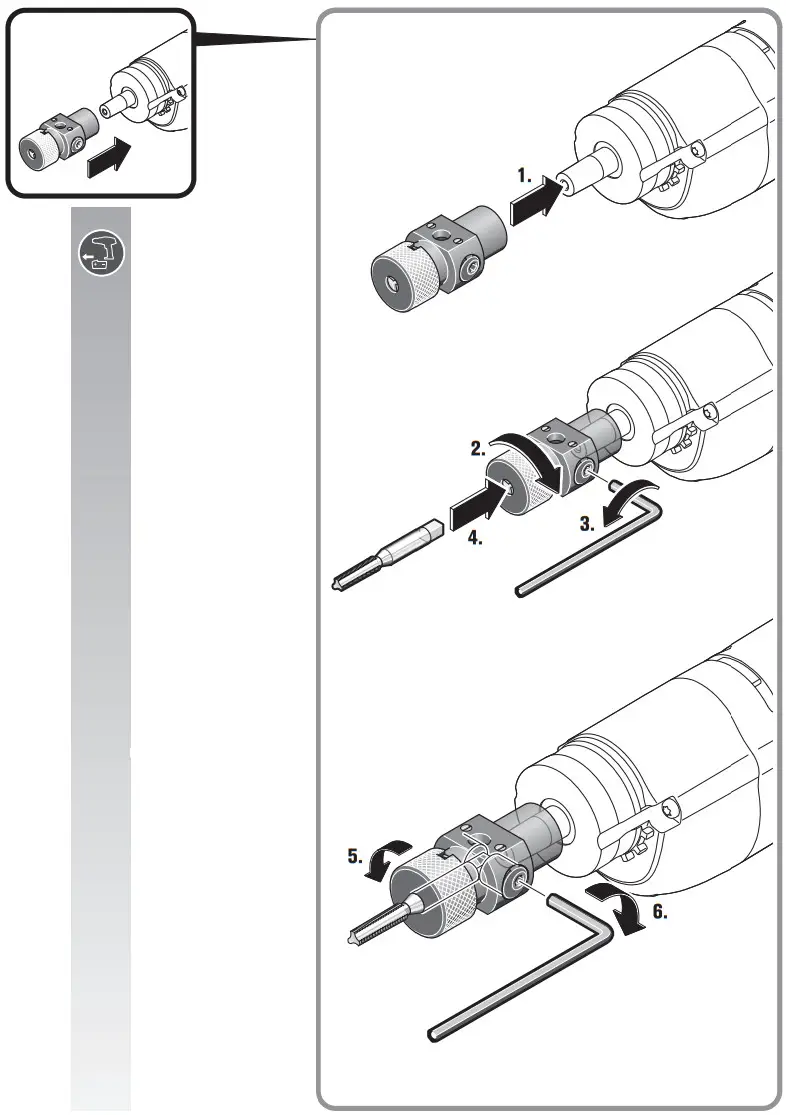 1.

2.

3.

4.

5.

6.