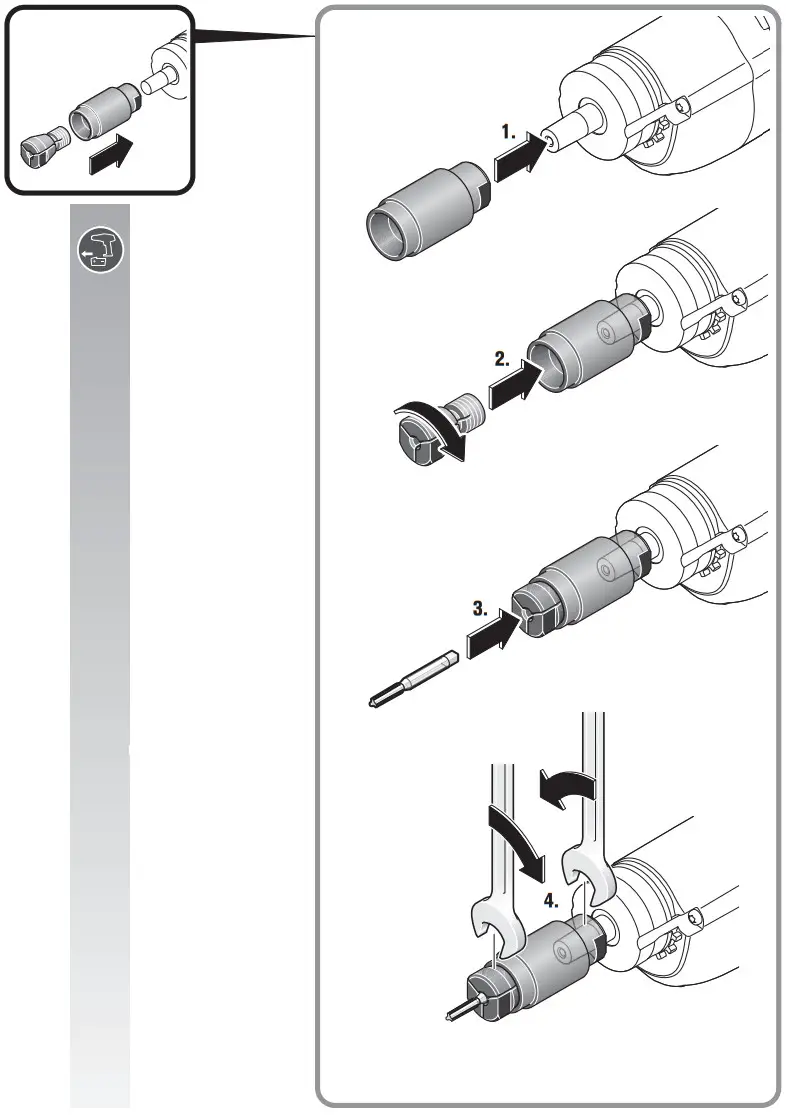 1.

2.

3.

4.